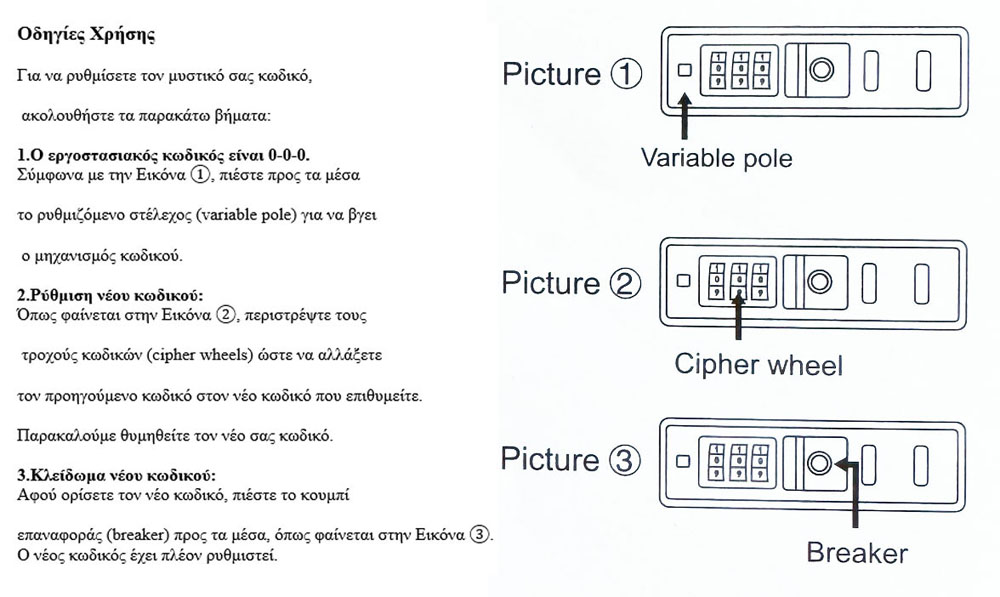 **Οδηγίες Χρήσης**

Για να ρυθμίσετε τον μυστικό σας κωδικό,

ακολουθήστε τα παρακάτω βήματα:

**1.Ο εργοστασιακός κωδικός είναι 0-0-0.**
Σύμφωνα με την Εικόνα ①, πιέστε προς τα μέσα

το ρυθμιζόμενο στέλεχος (variable pole) για να βγει

ο μηχανισμός κωδικού.

**2.Ρύθμιση νέου κωδικού:**
Όπως φαίνεται στην Εικόνα ②, περιστρέψτε τους

τροχούς κωδικών (cipher wheels) ώστε να αλλάξετε

τον προηγούμενο κωδικό στον νέο κωδικό που επιθυμείτε.

Παρακαλούμε θυμηθείτε τον νέο σας κωδικό.

**3.Κλείδωμα νέου κωδικού:**
Αφού ορίσετε τον νέο κωδικό, πιέστε το κουμπί

επαναφοράς (breaker) προς τα μέσα, όπως φαίνεται στην Εικόνα ③.
Ο νέος κωδικός έχει πλέον ρυθμιστεί.

Picture ①

1 1 1
0 0 0
9 9 9

Variable pole

Picture ②

1 1 1
0 0 0
9 9 9

Cipher wheel

Picture ③

1 1 1
0 0 0
9 9 9

Breaker